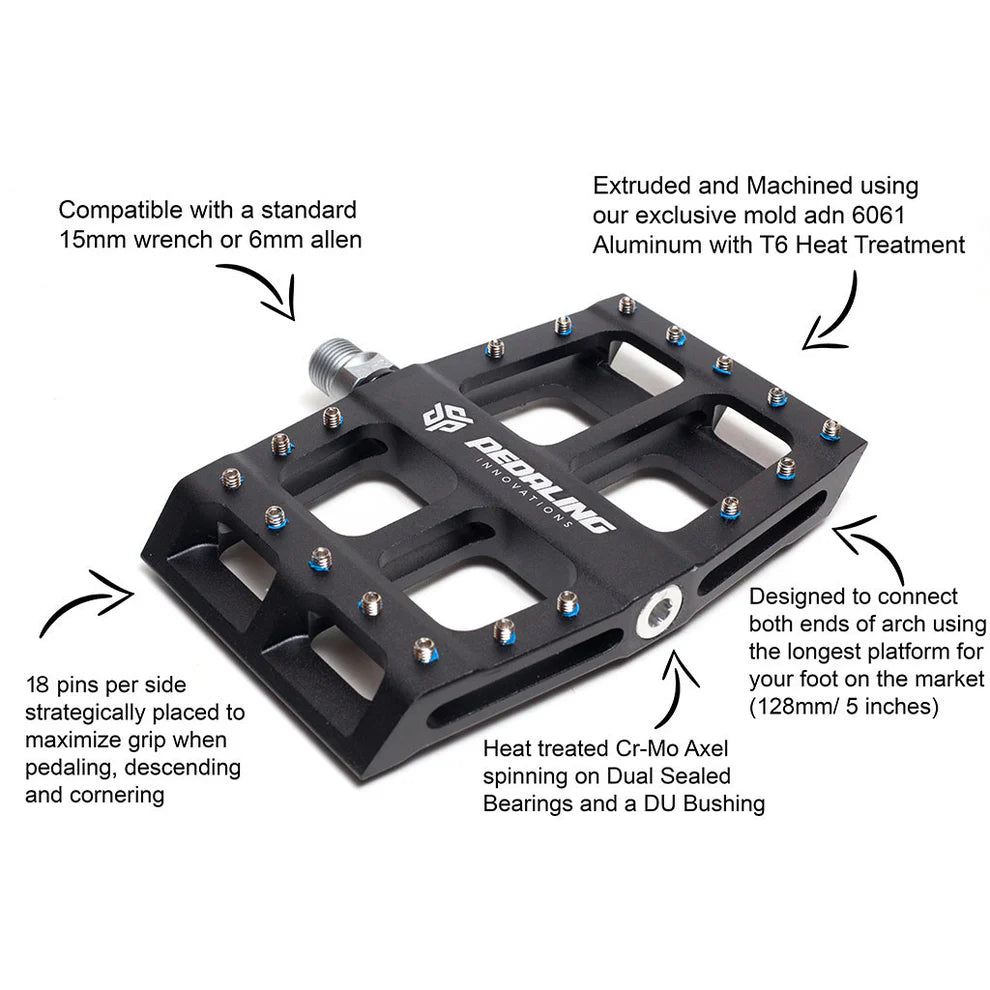 Compatible with a standard 15mm wrench or 6mm allen

Extruded and Machined using our exclusive mold adn 6061 Aluminum with T6 Heat Treatment

PEDALING
INNOVATIONS

Designed to connect both ends of arch using the longest platform for your foot on the market (128mm/ 5 inches)

18 pins per side strategically placed to maximize grip when pedaling, descending and cornering

Heat treated Cr-Mo Axel spinning on Dual Sealed Bearings and a DU Bushing